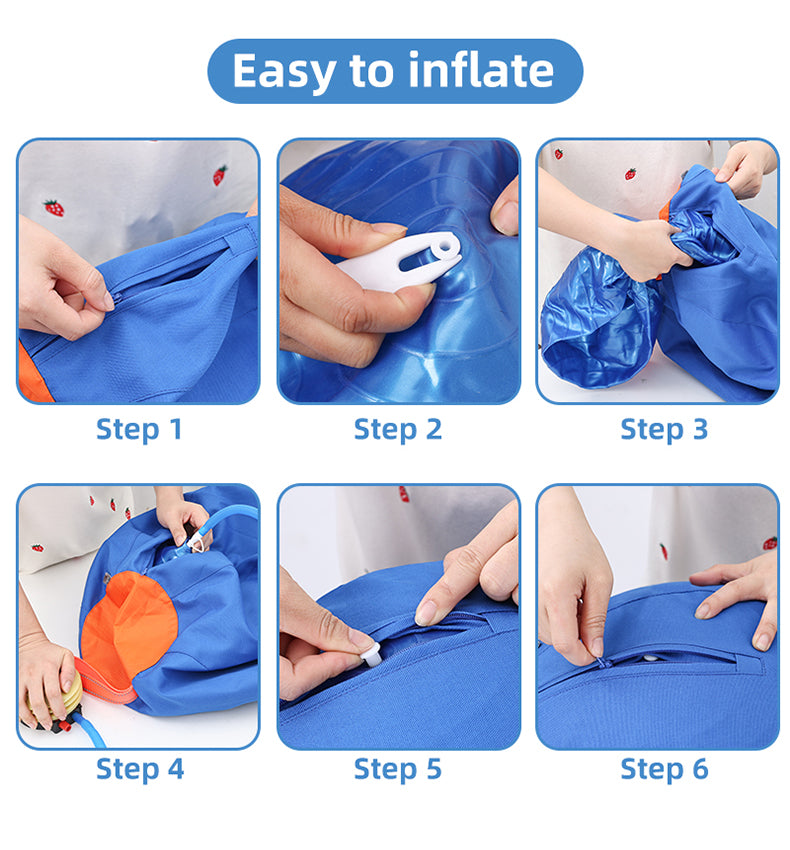 Easy to inflate

Step 1

Step 2

Step 3

Step 4

Step 5

Step 6